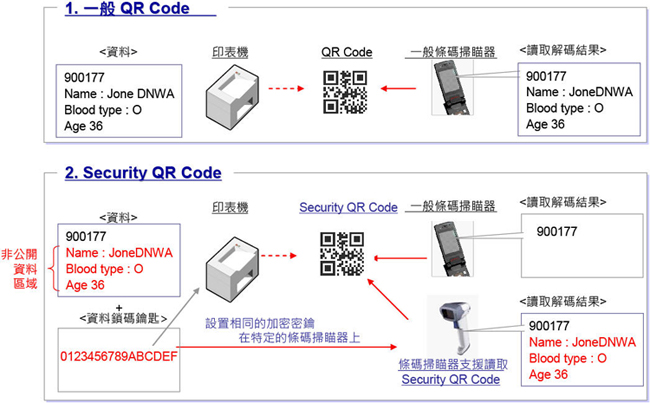 1. 一般 QR Code

<資料>
900177
Name : Jone DNWA
Blood type : O
Age 36

印表機

QR Code

一般條碼掃瞄器

<讀取解碼結果>
900177
Name : JoneDNWA
Blood type : O
Age 36

2. Security QR Code

<資料>
900177
Name : JoneDNWA
Blood type : O
Age 36

非公開資料區域

+
<資料鎖碼鑰匙>
0123456789ABCDEF

印表機

Security QR Code

一般條碼掃瞄器

<讀取解碼結果>
900177

設置相同的加密密鑰
在特定的條碼掃瞄器上

條碼掃瞄器支援讀取
Security QR Code

<讀取解碼結果>
900177
Name : JoneDNWA
Blood type : O
Age 36